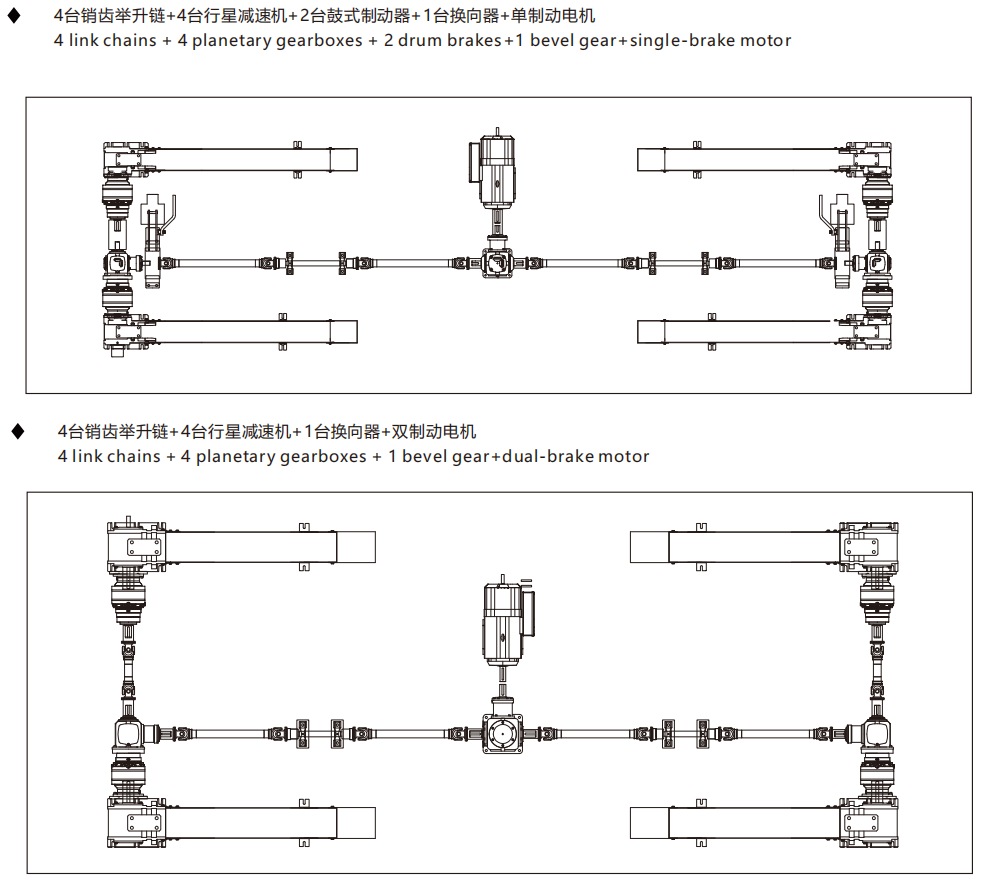 ◆ 4台销齿举升链+4台行星减速机+2台鼓式制动器+1台换向器+单制动电机
4 link chains + 4 planetary gearboxes + 2 drum brakes+1 bevel gear+single-brake motor

◆ 4台销齿举升链+4台行星减速机+1台换向器+双制动电机
4 link chains + 4 planetary gearboxes + 1 bevel gear+dual-brake motor