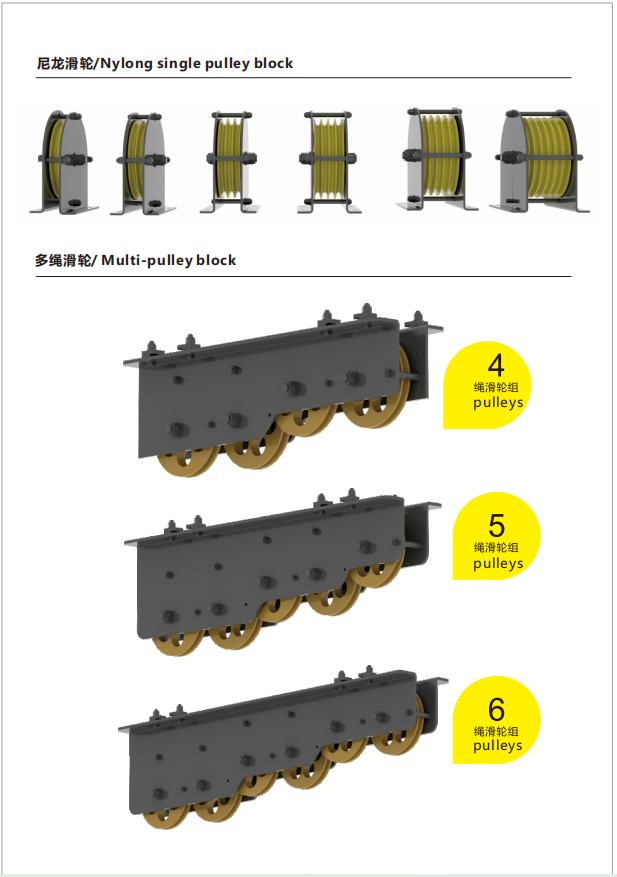 尼龙滑轮/Nylong single pulley block

多绳滑轮/ Multi-pulley block

4
绳滑轮组
pulleys

5
绳滑轮组
pulleys

6
绳滑轮组
pulleys